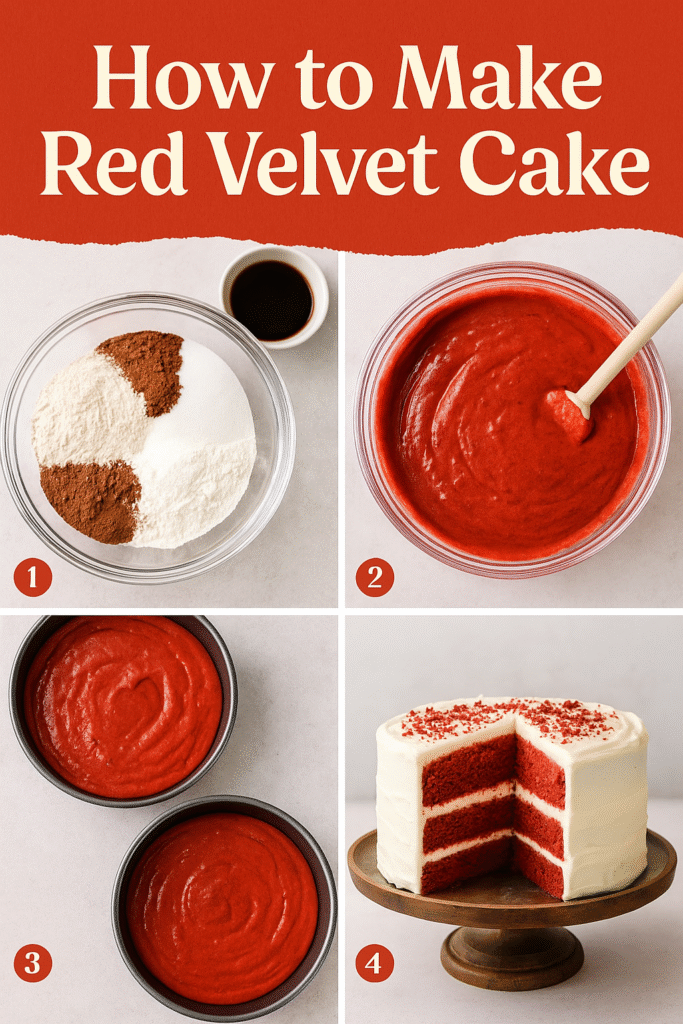 How to Make Red Velvet Cake

1

2

3

4